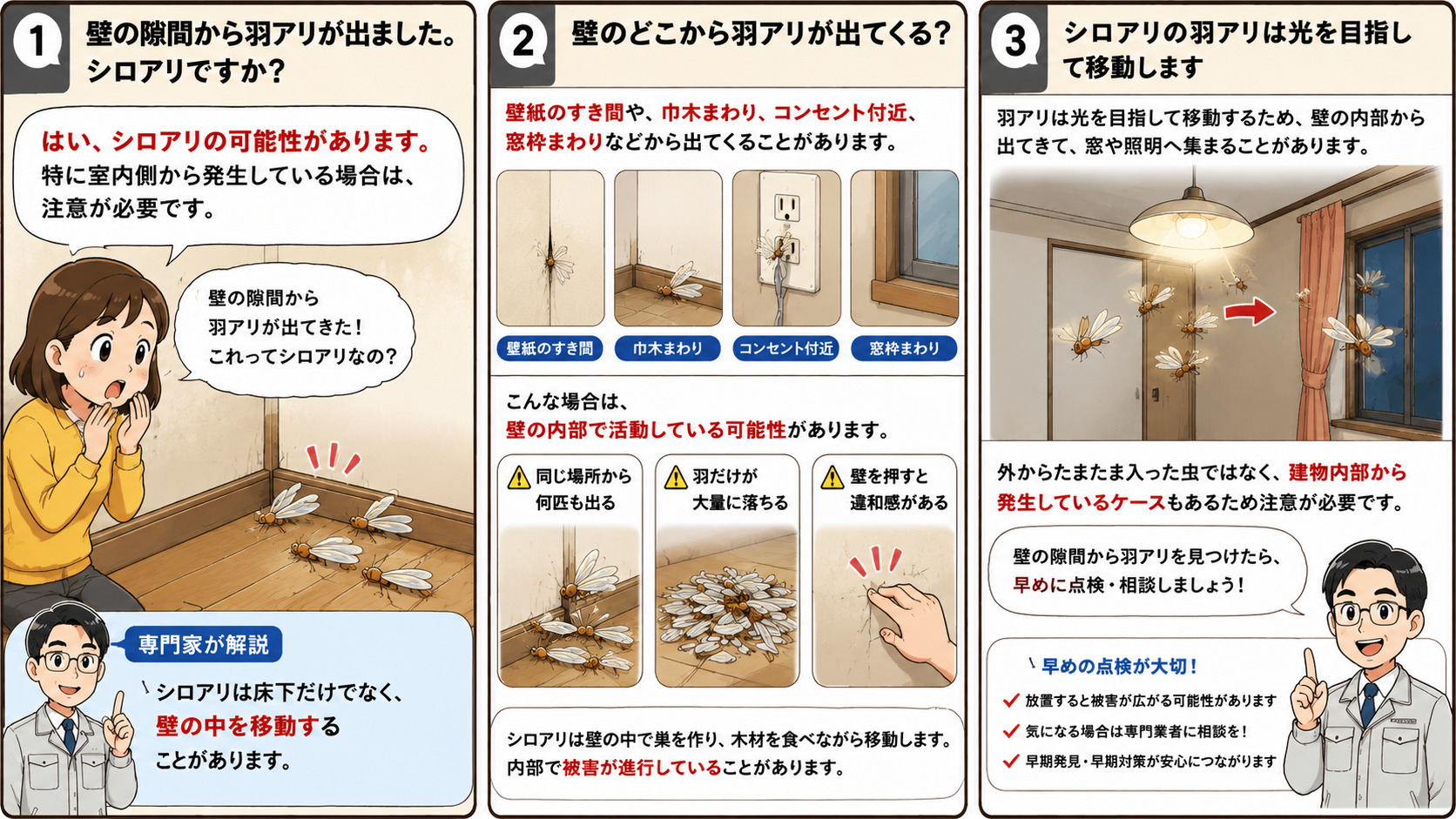 1
壁の隙間から羽アリが出ました。シロアリですか?

はい、シロアリの可能性があります。
特に室内側から発生している場合は、注意が必要です。

壁の隙間から
羽アリが出てきた!
これってシロアリなの?

専門家が解説

シロアリは床下だけでなく、
壁の中を移動する
ことがあります。

2
壁のどこから羽アリが出てくる?

壁紙のすき間や、巾木まわり、コンセント付近、窓枠まわりなどから出てくることがあります。

壁紙のすき間
巾木まわり
コンセント付近
窓枠まわり

こんな場合は、
壁の内部で活動している可能性があります。

同じ場所から何匹も出る
羽だけが大量に落ちる
壁を押すと違和感がある

シロアリは壁の中で巣を作り、木材を食べながら移動します。
内部で被害が進行していることがあります。

3
シロアリの羽アリは光を目指して移動します

羽アリは光を目指して移動するため、壁の内部から出てきて、窓や照明へ集まることがあります。

外からたまたま入った虫ではなく、建物内部から発生しているケースもあるため注意が必要です。

壁の隙間から羽アリを見つけたら、
早めに点検・相談しましょう!

早めの点検が大切!
放置すると被害が広がる可能性があります
気になる場合は専門業者に相談を!
早期発見・早期対策が安心につながります